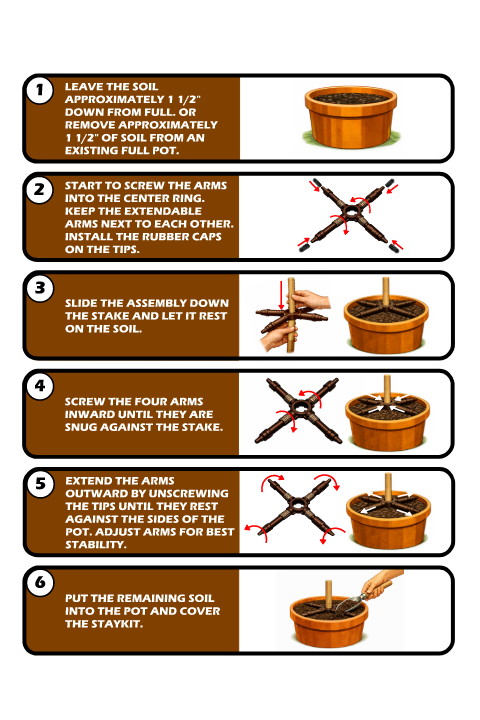 1
LEAVE THE SOIL APPROXIMATELY 1 1/2" DOWN FROM FULL. OR REMOVE APPROXIMATELY 1 1/2" OF SOIL FROM AN EXISTING FULL POT.

2
START TO SCREW THE ARMS INTO THE CENTER RING. KEEP THE EXTENDABLE ARMS NEXT TO EACH OTHER. INSTALL THE RUBBER CAPS ON THE TIPS.

3
SLIDE THE ASSEMBLY DOWN THE STAKE AND LET IT REST ON THE SOIL.

4
SCREW THE FOUR ARMS INWARD UNTIL THEY ARE SNUG AGAINST THE STAKE.

5
EXTEND THE ARMS OUTWARD BY UNSCREWING THE TIPS UNTIL THEY REST AGAINST THE SIDES OF THE POT. ADJUST ARMS FOR BEST STABILITY.

6
PUT THE REMAINING SOIL INTO THE POT AND COVER THE STAYKIT.