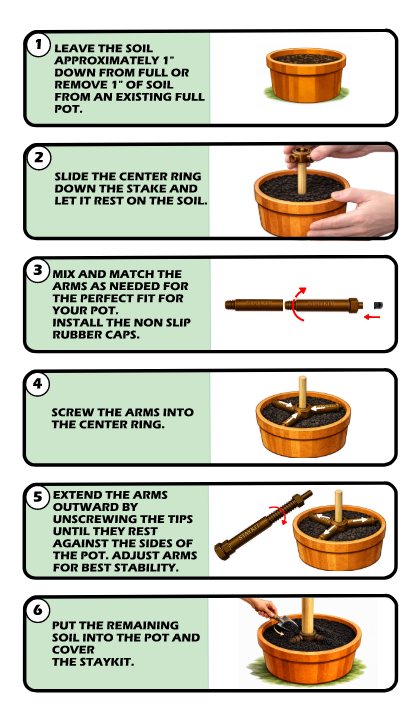 1 LEAVE THE SOIL APPROXIMATELY 1" DOWN FROM FULL OR REMOVE 1" OF SOIL FROM AN EXISTING FULL POT.

2 SLIDE THE CENTER RING DOWN THE STAKE AND LET IT REST ON THE SOIL.

3 MIX AND MATCH THE ARMS AS NEEDED FOR THE PERFECT FIT FOR YOUR POT.
INSTALL THE NON SLIP RUBBER CAPS.

STAYKIT STAYKIT

4 SCREW THE ARMS INTO THE CENTER RING.

5 EXTEND THE ARMS OUTWARD BY UNSCREWING THE TIPS UNTIL THEY REST AGAINST THE SIDES OF THE POT. ADJUST ARMS FOR BEST STABILITY.

STAYKIT

6 PUT THE REMAINING SOIL INTO THE POT AND COVER THE STAYKIT.