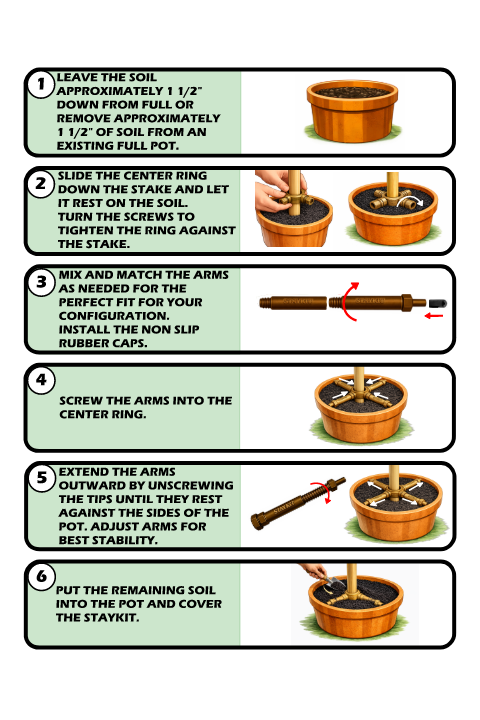 1 LEAVE THE SOIL APPROXIMATELY 1 1/2" DOWN FROM FULL OR REMOVE APPROXIMATELY 1 1/2" OF SOIL FROM AN EXISTING FULL POT.

2 SLIDE THE CENTER RING DOWN THE STAKE AND LET IT REST ON THE SOIL. TURN THE SCREWS TO TIGHTEN THE RING AGAINST THE STAKE.

3 MIX AND MATCH THE ARMS AS NEEDED FOR THE PERFECT FIT FOR YOUR CONFIGURATION. INSTALL THE NON SLIP RUBBER CAPS.

STAYKIT STAYKIT

4 SCREW THE ARMS INTO THE CENTER RING.

5 EXTEND THE ARMS OUTWARD BY UNSCREWING THE TIPS UNTIL THEY REST AGAINST THE SIDES OF THE POT. ADJUST ARMS FOR BEST STABILITY.

STAYKIT

6 PUT THE REMAINING SOIL INTO THE POT AND COVER THE STAYKIT.